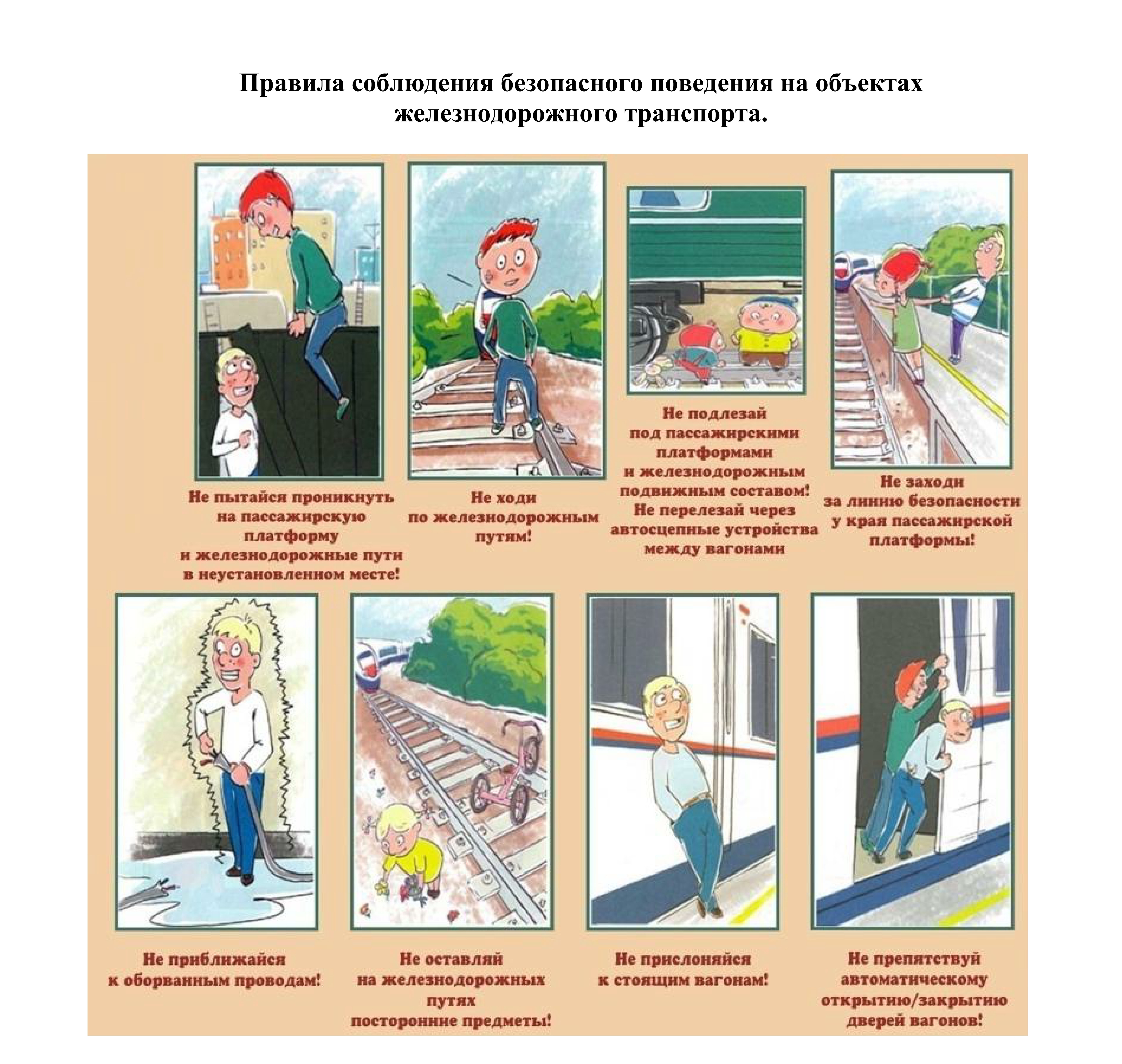 Правила соблюдения безопасного поведения на объектах железнодорожного транспорта.

Не пытайся проникнуть на пассажирскую платформу и железнодорожные пути в неустановленном месте!

Не ходи по железнодорожным путям!

Не подлезай под пассажирскими платформами и железнодорожным подвижным составом! Не перелезай через автосцепные устройства между вагонами

Не заходи за линию безопасности у края пассажирской платформы!

Не приближайся к оборванным проводам!

Не оставляй на железнодорожных путях посторонние предметы!

Не прислоняйся к стоящим вагонам!

Не препятствуй автоматическому открытию/закрытию дверей вагонов!